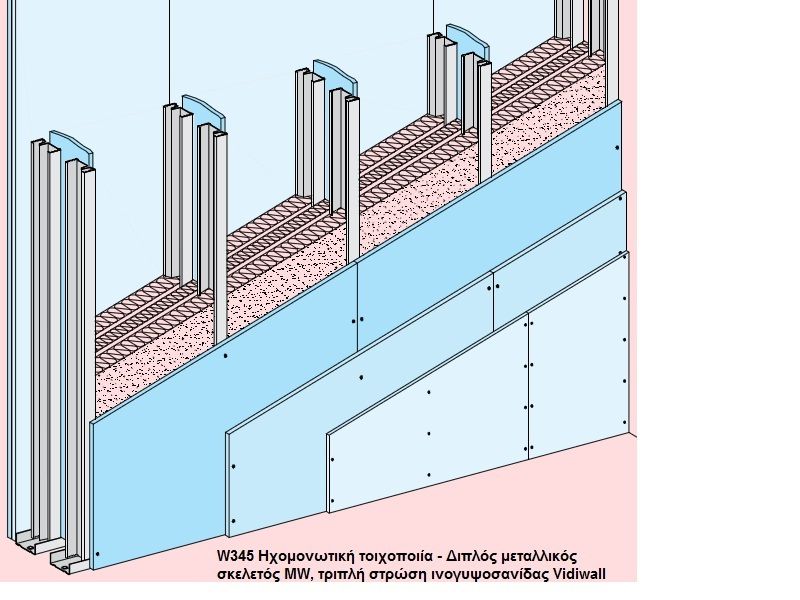 W345 Ηχομονωτική τοιχοποιία - Διπλός μεταλλικός σκελετός MW, τριπλή στρώση ινογυψοσανίδας Vidiwall