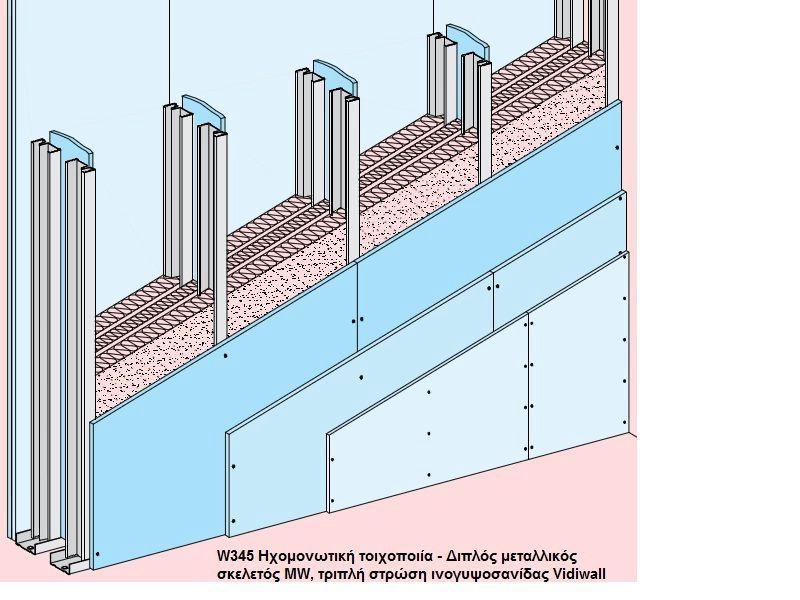 W345 Ηχομονωτική τοιχοποιία - Διπλός μεταλλικός σκελετός MW, τριπλή στρώση ινογυψοσανίδας Vidiwall